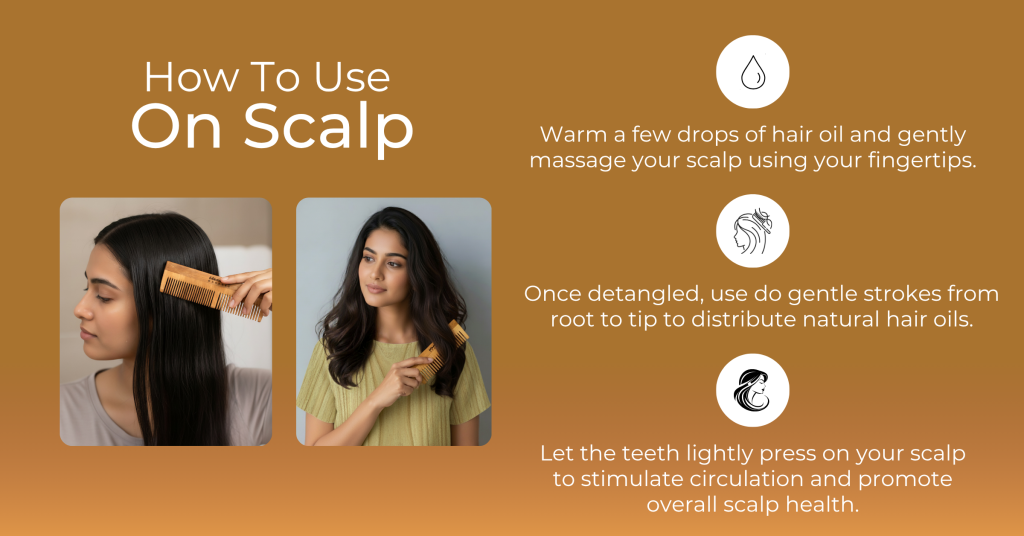 How To Use
On Scalp

Warm a few drops of hair oil and gently massage your scalp using your fingertips.

Once detangled, use do gentle strokes from root to tip to distribute natural hair oils.

Let the teeth lightly press on your scalp to stimulate circulation and promote overall scalp health.