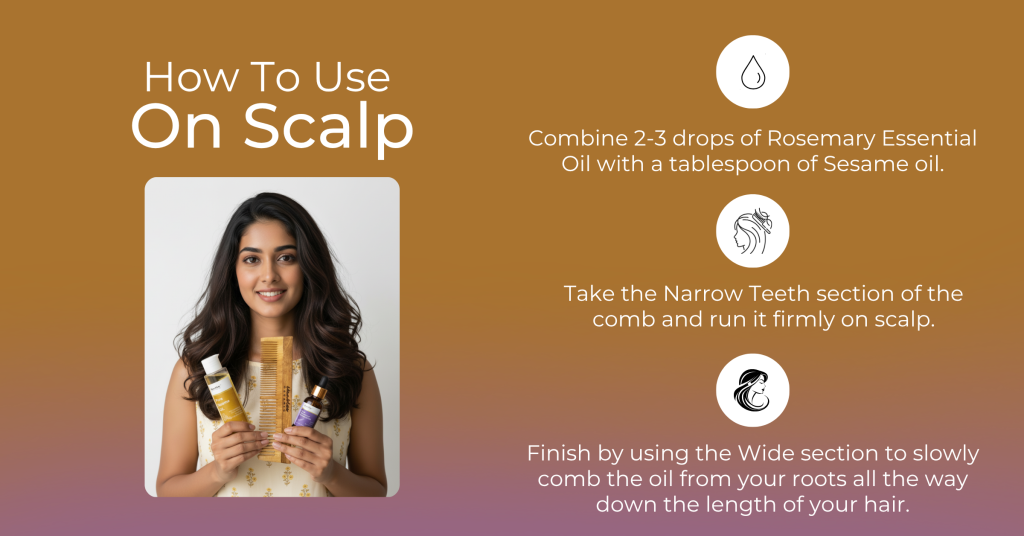 How To Use
On Scalp

Combine 2-3 drops of Rosemary Essential Oil with a tablespoon of Sesame oil.

Take the Narrow Teeth section of the comb and run it firmly on scalp.

Finish by using the Wide section to slowly comb the oil from your roots all the way down the length of your hair.