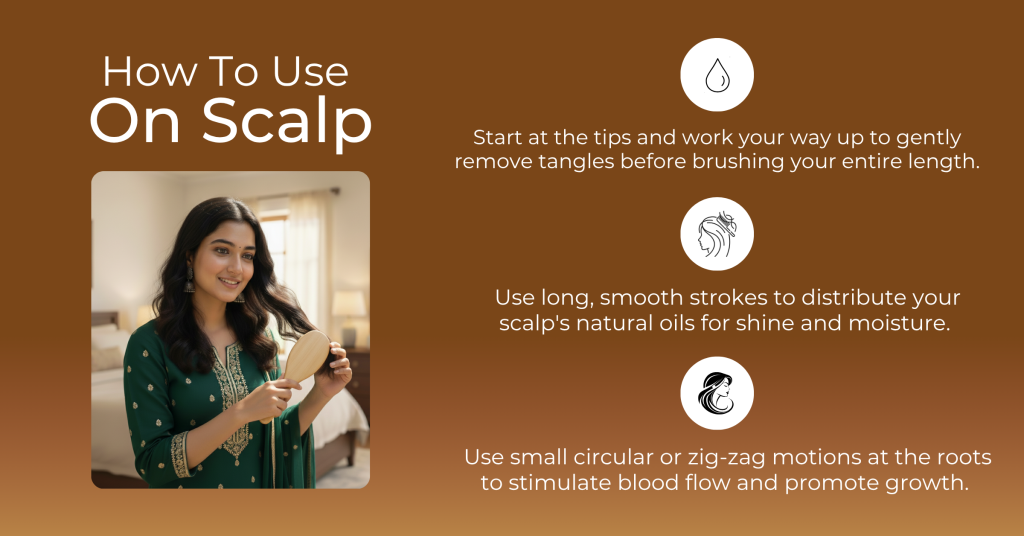 How To Use
On Scalp

Start at the tips and work your way up to gently remove tangles before brushing your entire length.

Use long, smooth strokes to distribute your scalp's natural oils for shine and moisture.

Use small circular or zig-zag motions at the roots to stimulate blood flow and promote growth.